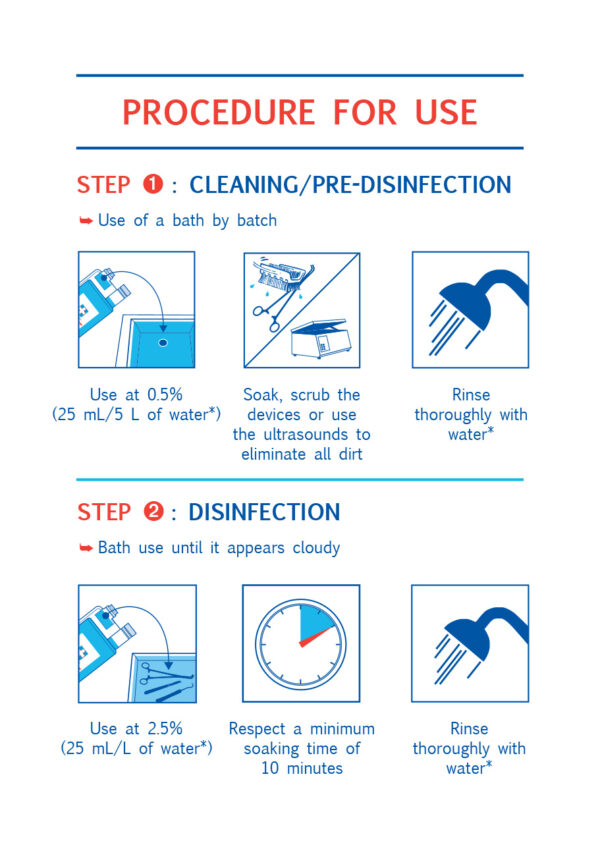 PROCEDURE FOR USE

STEP ❶ : CLEANING/PRE-DISINFECTION

➥ Use of a bath by batch

Use at 0.5% (25 mL/5 L of water*)

Soak, scrub the devices or use the ultrasounds to eliminate all dirt

Rinse thoroughly with water*

STEP ❷ : DISINFECTION

➥ Bath use until it appears cloudy

Use at 2.5% (25 mL/L of water*)

Respect a minimum soaking time of 10 minutes

Rinse thoroughly with water*