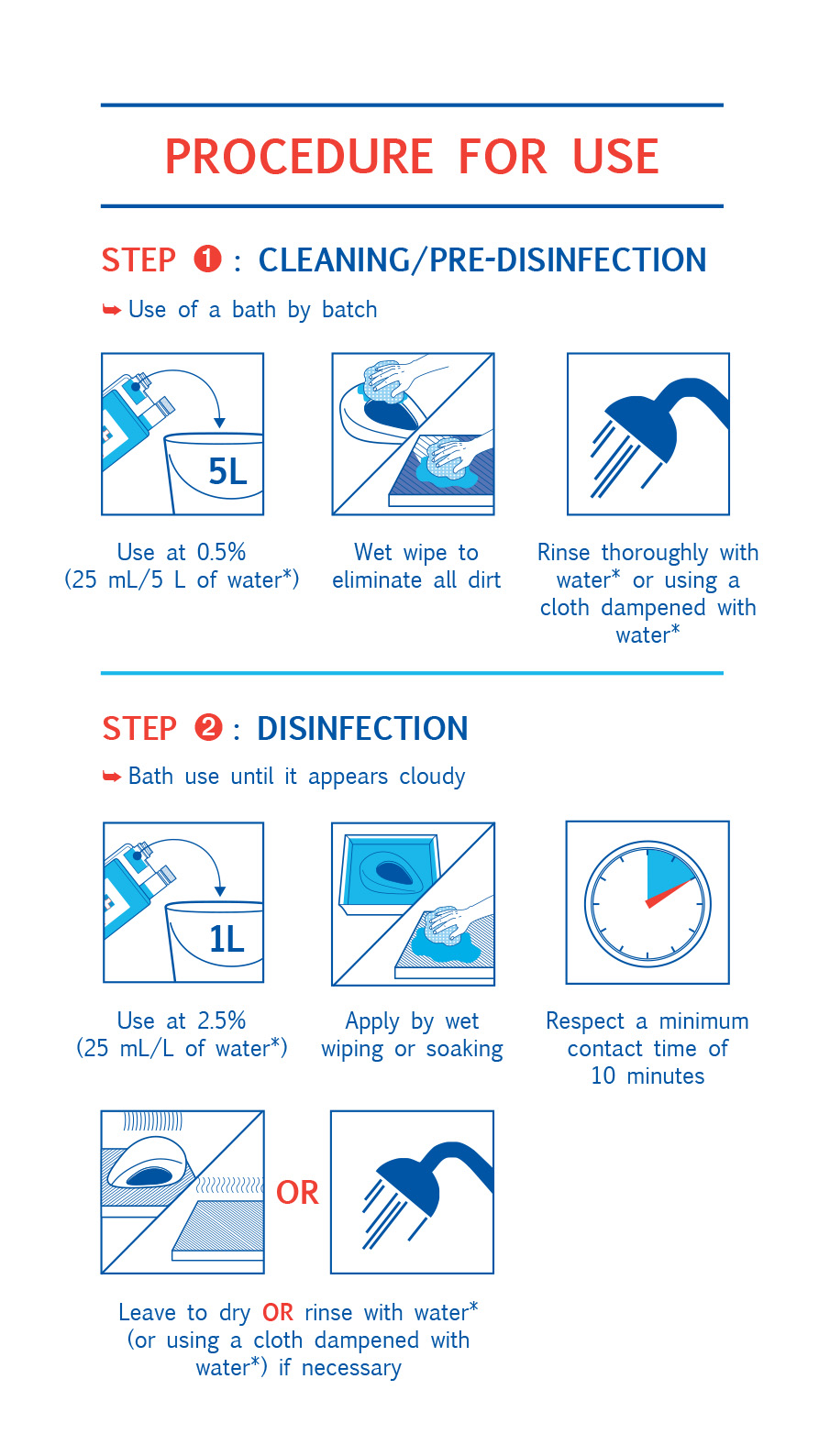 PROCEDURE FOR USE

STEP ❶ : CLEANING/PRE-DISINFECTION

➥ Use of a bath by batch

5L

Use at 0.5% (25 mL/5 L of water*)

Wet wipe to eliminate all dirt

Rinse thoroughly with water* or using a cloth dampened with water*

STEP ❷ : DISINFECTION

➥ Bath use until it appears cloudy

1L

Use at 2.5% (25 mL/L of water*)

Apply by wet wiping or soaking

Respect a minimum contact time of 10 minutes

OR

Leave to dry OR rinse with water* (or using a cloth dampened with water*) if necessary